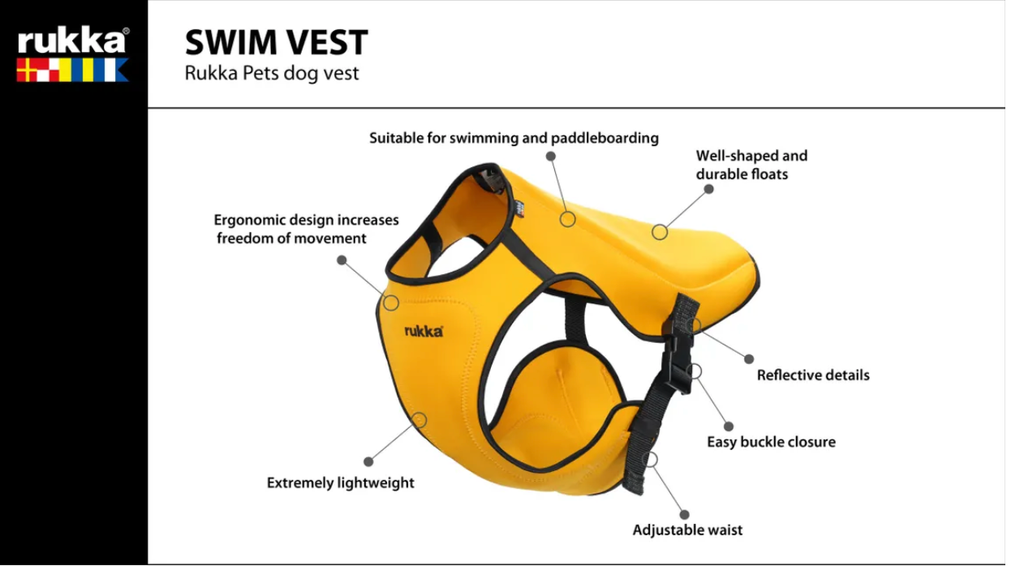 rukka®

SWIM VEST
Rukka Pets dog vest

Suitable for swimming and paddleboarding

Well-shaped and durable floats

Ergonomic design increases freedom of movement

rukka

Reflective details

Easy buckle closure

Extremely lightweight

Adjustable waist