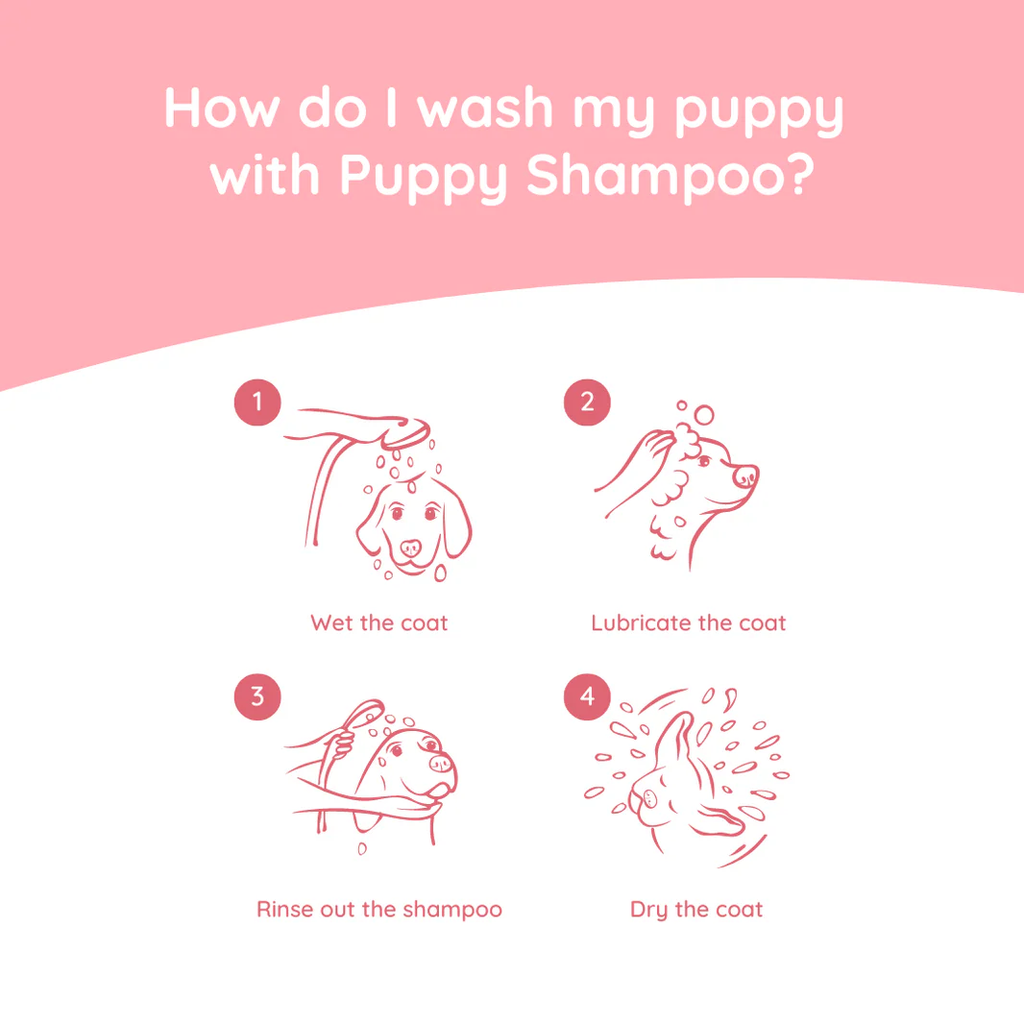 How do I wash my puppy with Puppy Shampoo?

1

Wet the coat

2

Lubricate the coat

3

Rinse out the shampoo

4

Dry the coat