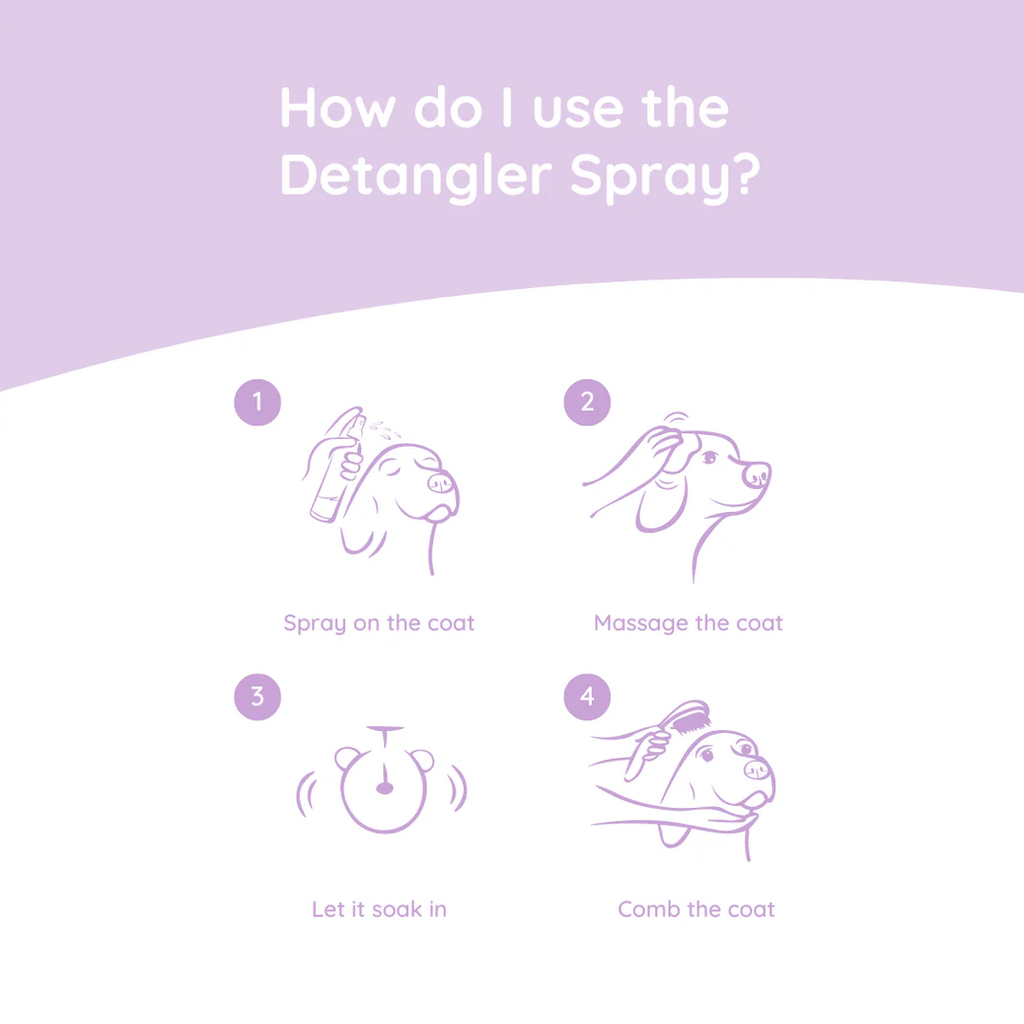 How do I use the Detangler Spray?

1

Spray on the coat

2

Massage the coat

3

Let it soak in

4

Comb the coat