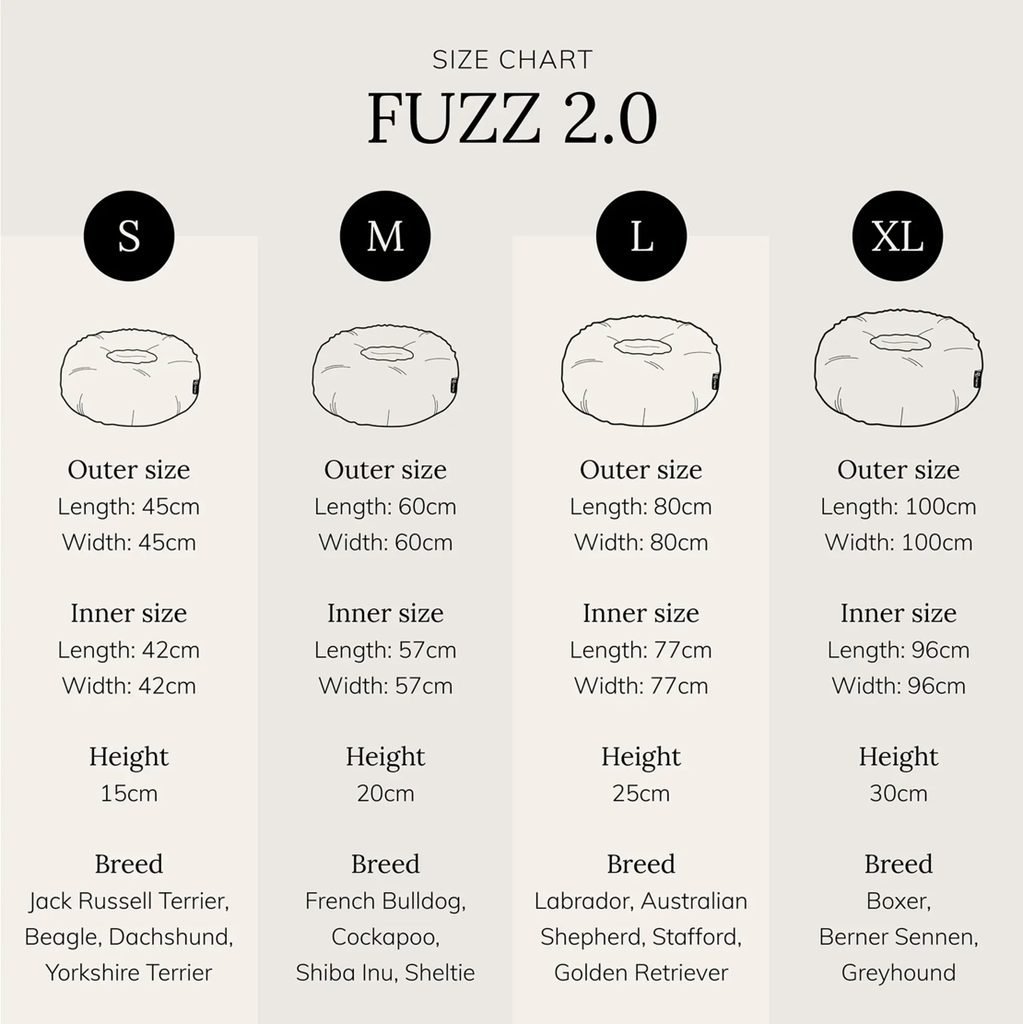 SIZE CHART

FUZZ 2.0

S

Outer size
Length: 45cm
Width: 45cm

Inner size
Length: 42cm
Width: 42cm

Height
15cm

Breed
Jack Russell Terrier, Beagle, Dachshund, Yorkshire Terrier

M

Outer size
Length: 60cm
Width: 60cm

Inner size
Length: 57cm
Width: 57cm

Height
20cm

Breed
French Bulldog, Cockapoo, Shiba Inu, Sheltie

L

Outer size
Length: 80cm
Width: 80cm

Inner size
Length: 77cm
Width: 77cm

Height
25cm

Breed
Labrador, Australian Shepherd, Stafford, Golden Retriever

XL

Outer size
Length: 100cm
Width: 100cm

Inner size
Length: 96cm
Width: 96cm

Height
30cm

Breed
Boxer, Berner Sennen, Greyhound